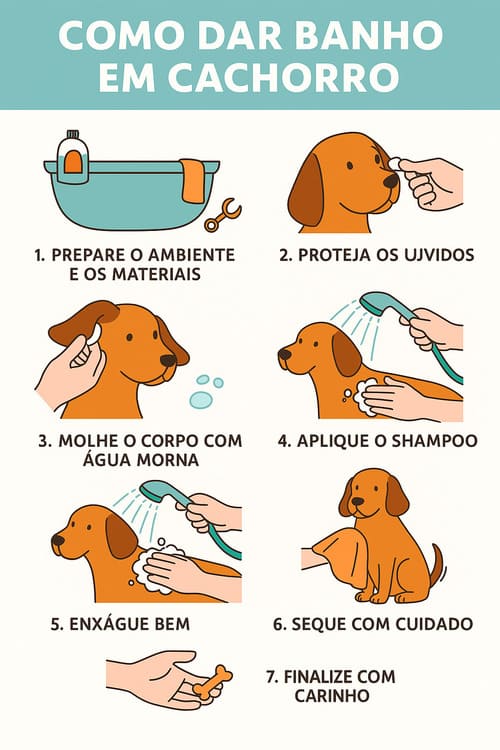 COMO DAR BANHO EM CACHORRO

1. PREPARE O AMBIENTE E OS MATERIAIS

2. PROTEJA OS UJVIDOS

3. MOLHE O CORPO COM ÁGUA MORNA

4. APLIQUE O SHAMPOO

5. ENXÁGUE BEM

6. SEQUE COM CUIDADO

7. FINALIZE COM CARINHO